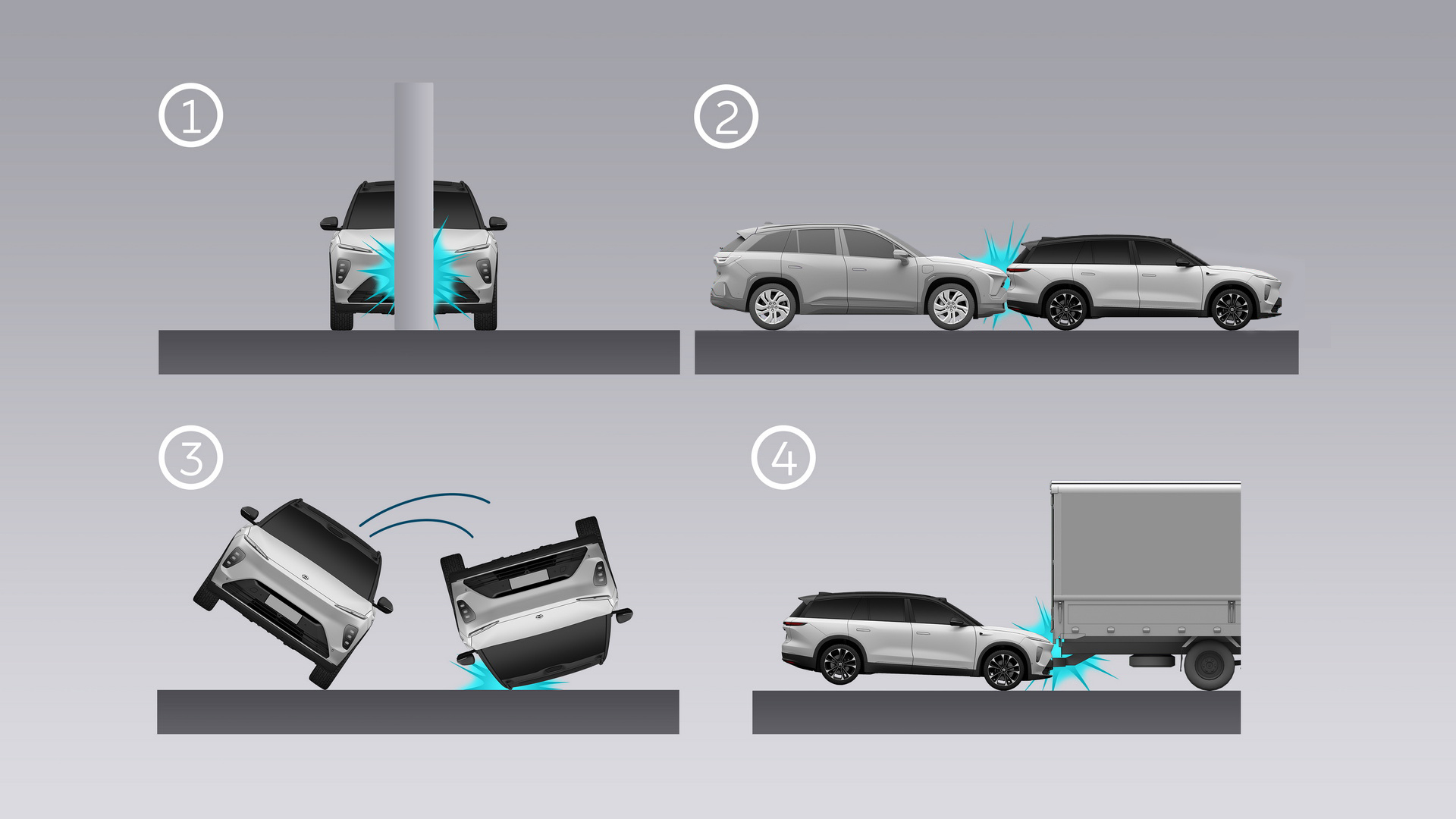 1

2

3

4