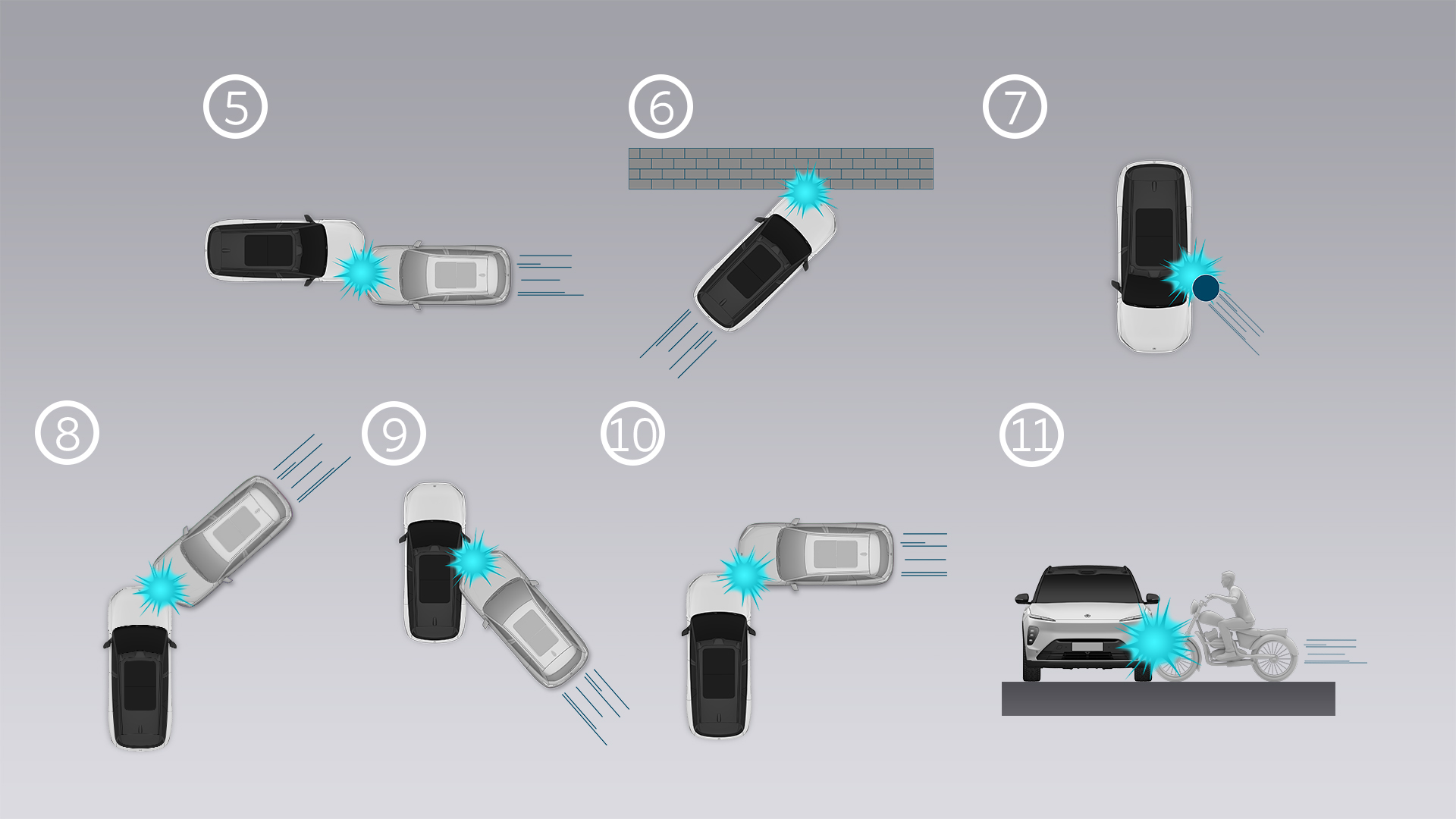 5

6

7

8

9

10

11