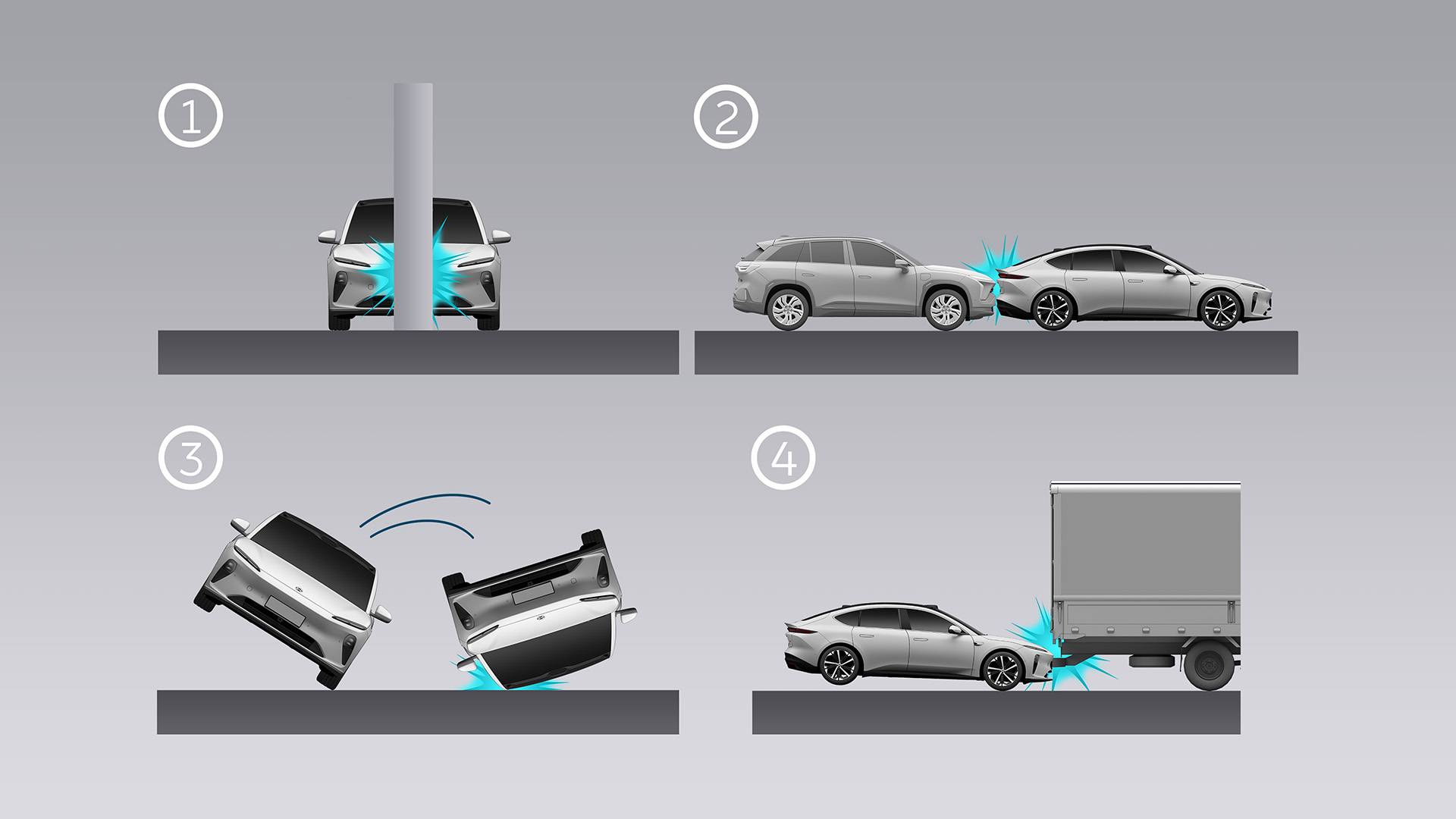 ①

②

③

④