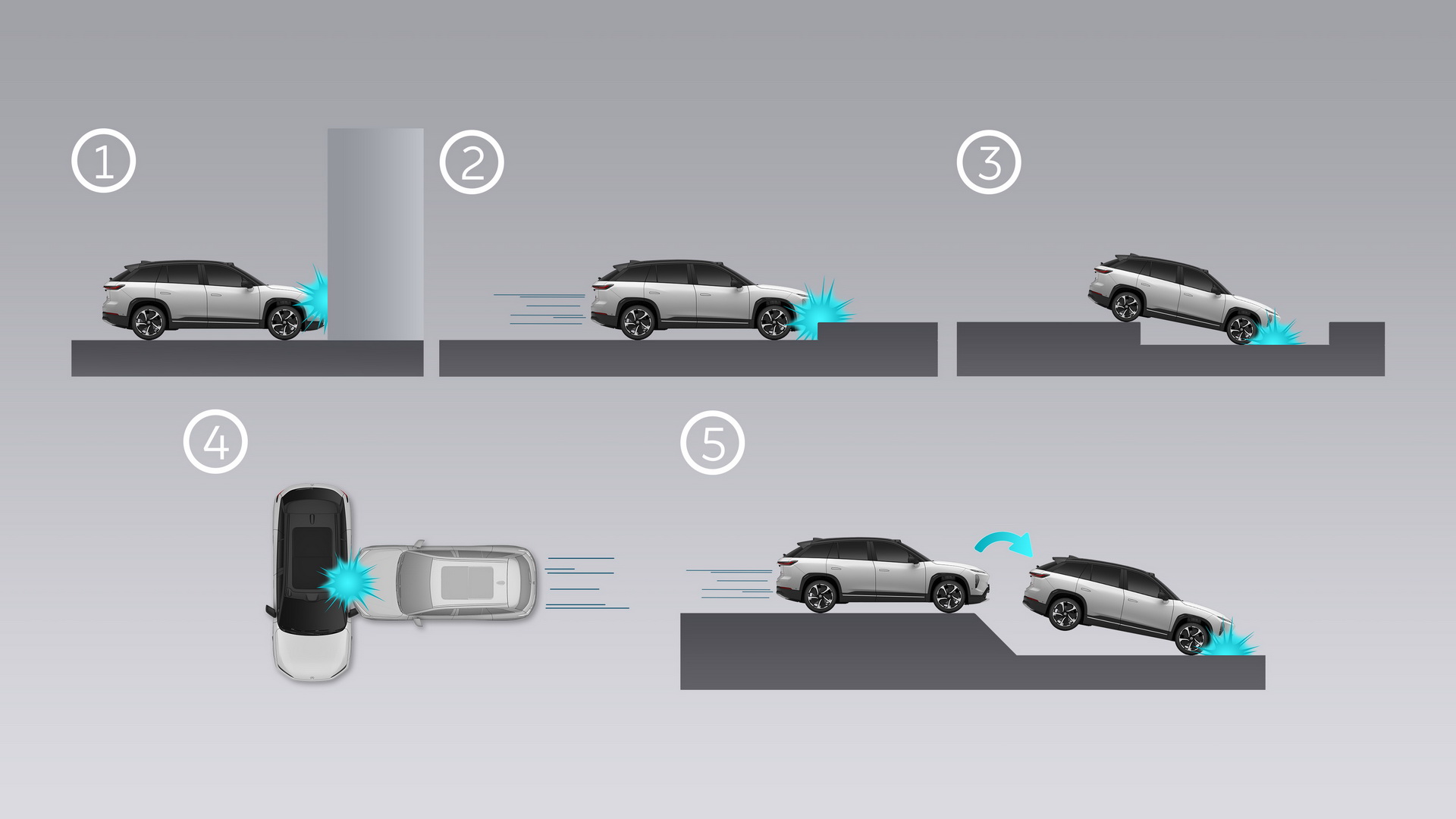 1

2

3

4

5