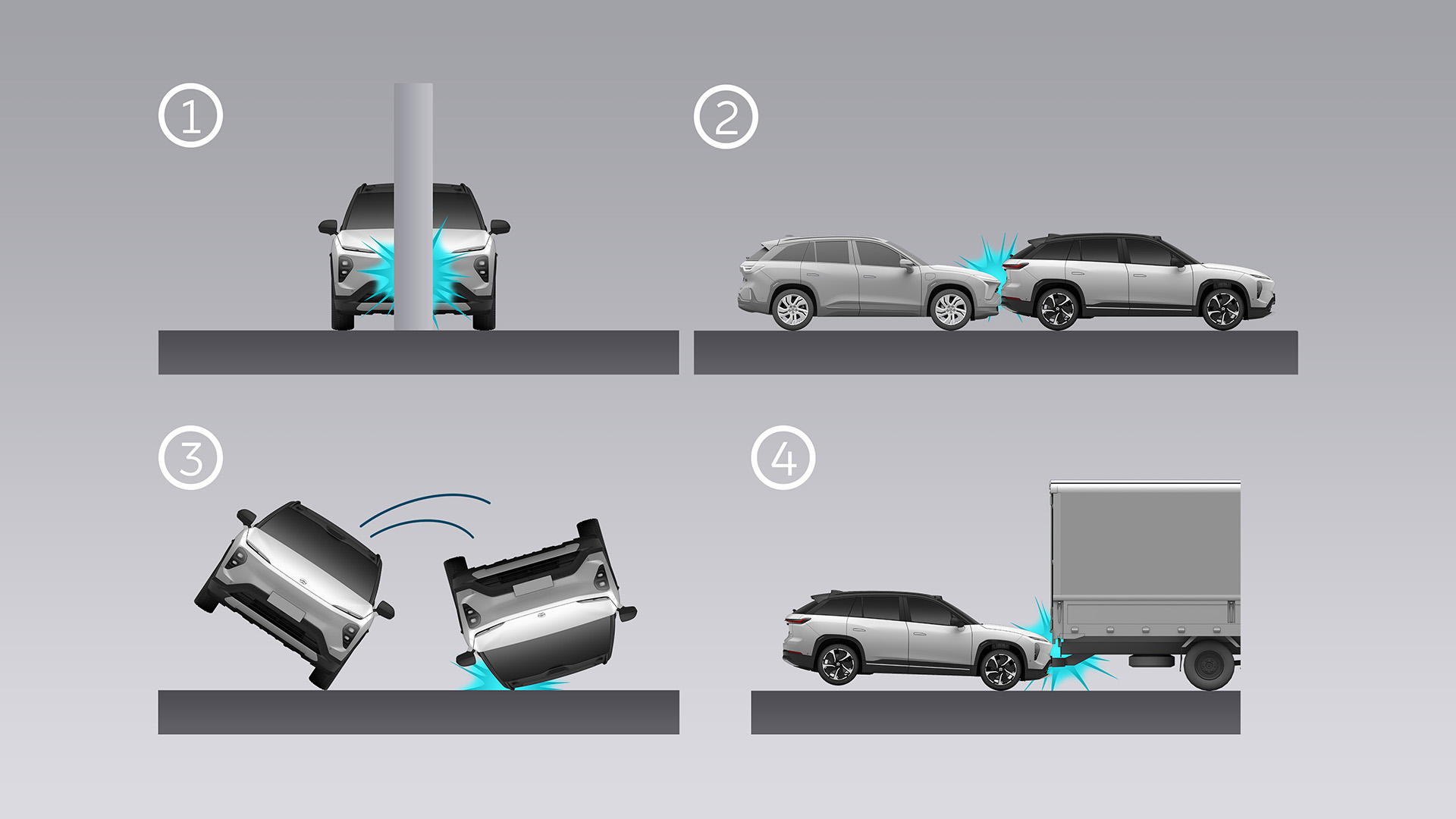 ①

②

③

④