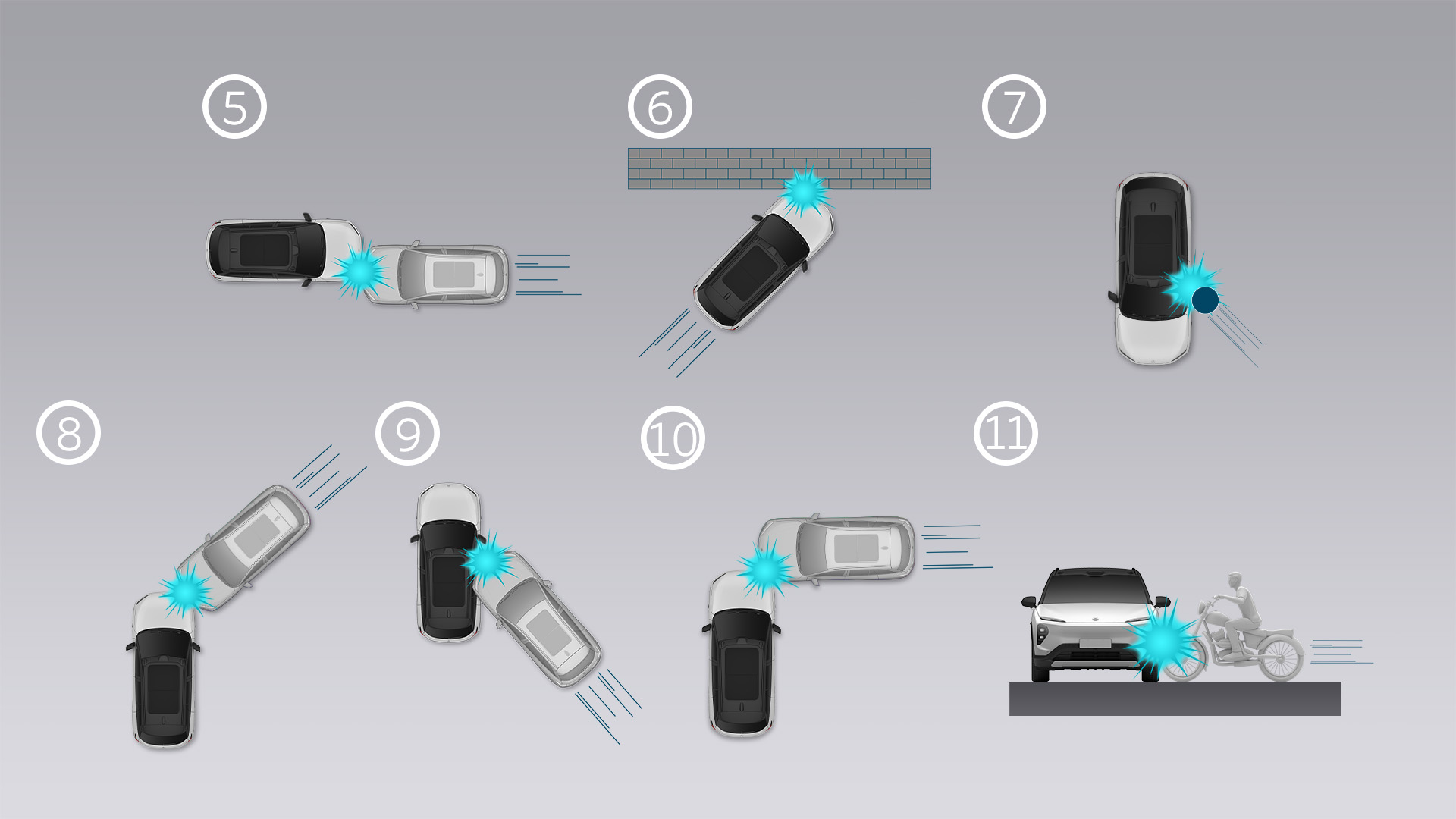 ⑤

⑥

⑦

⑧

⑨

⑩

⑪