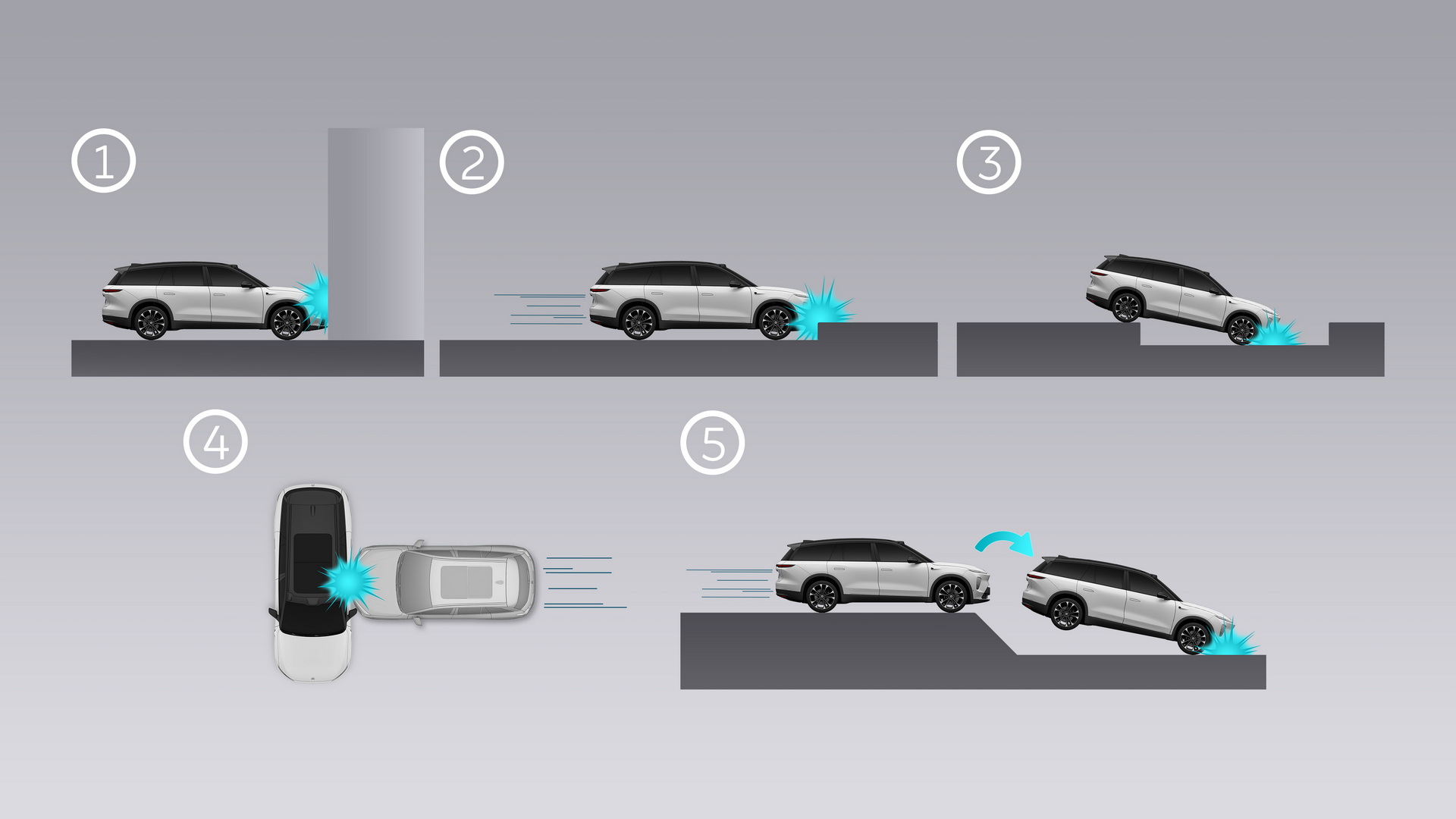 1
2
3
4
5