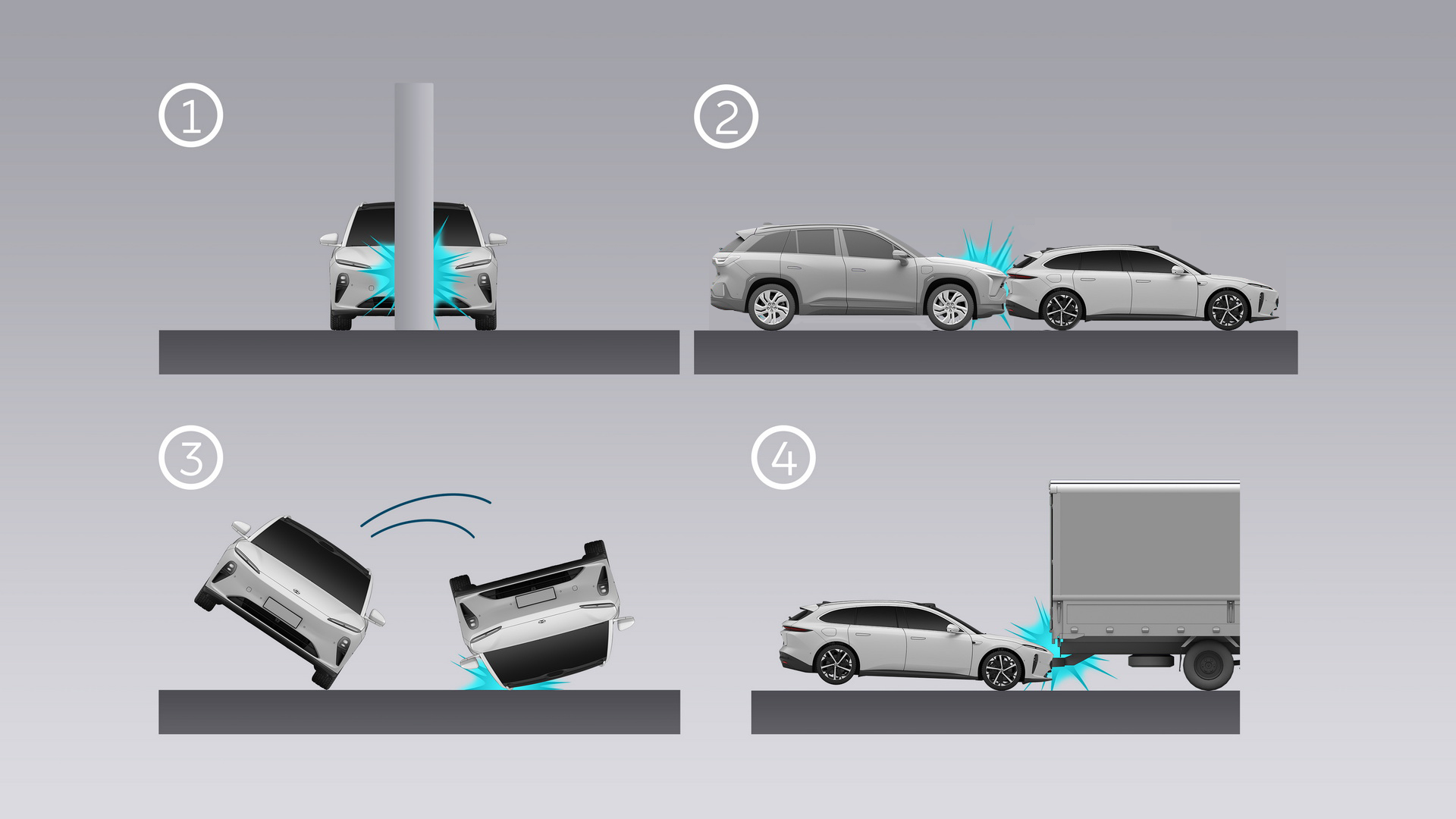 1

2

3

4