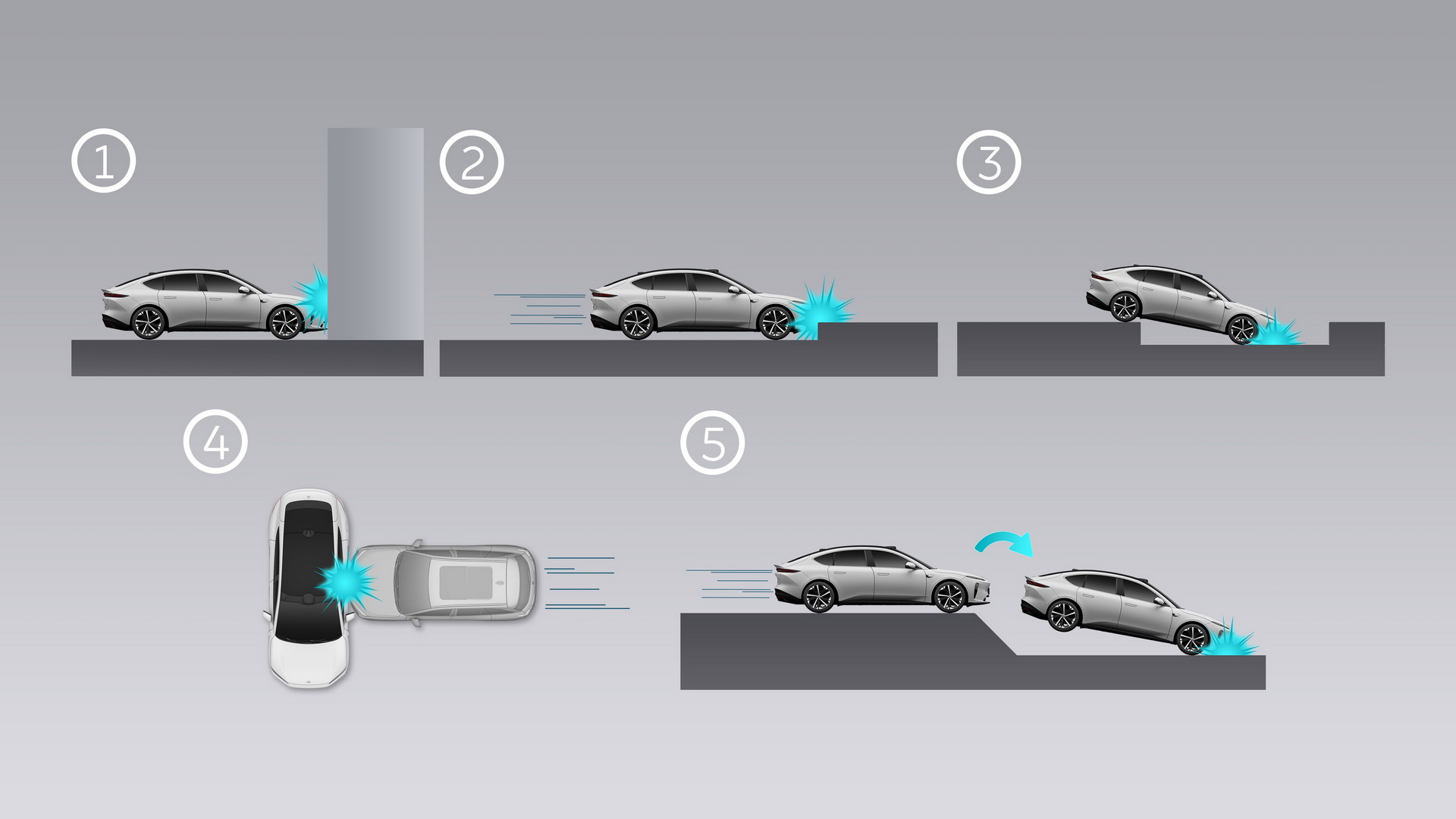 ①
②
③
④
⑤