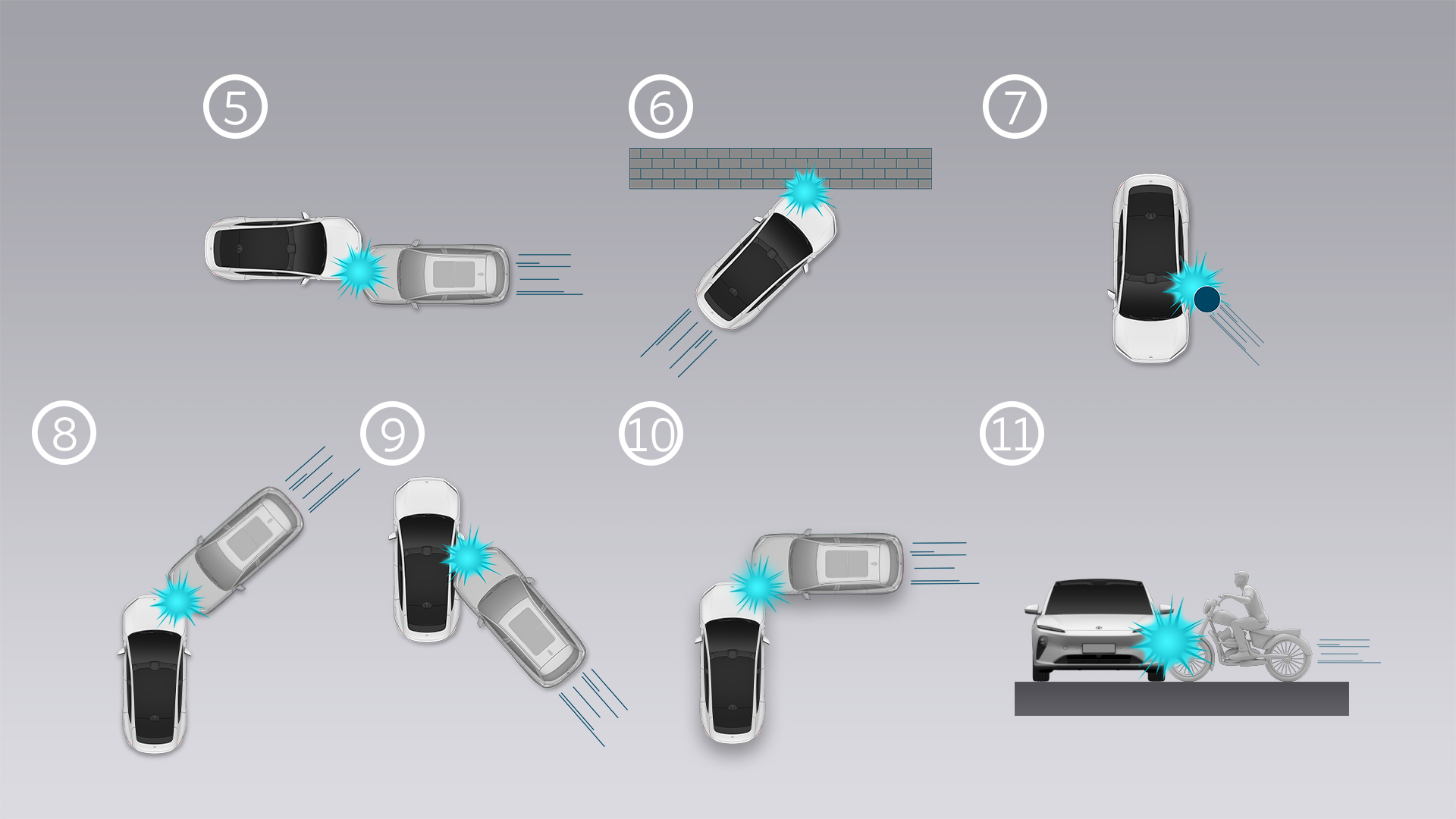 5

6

7

8

9

10

11