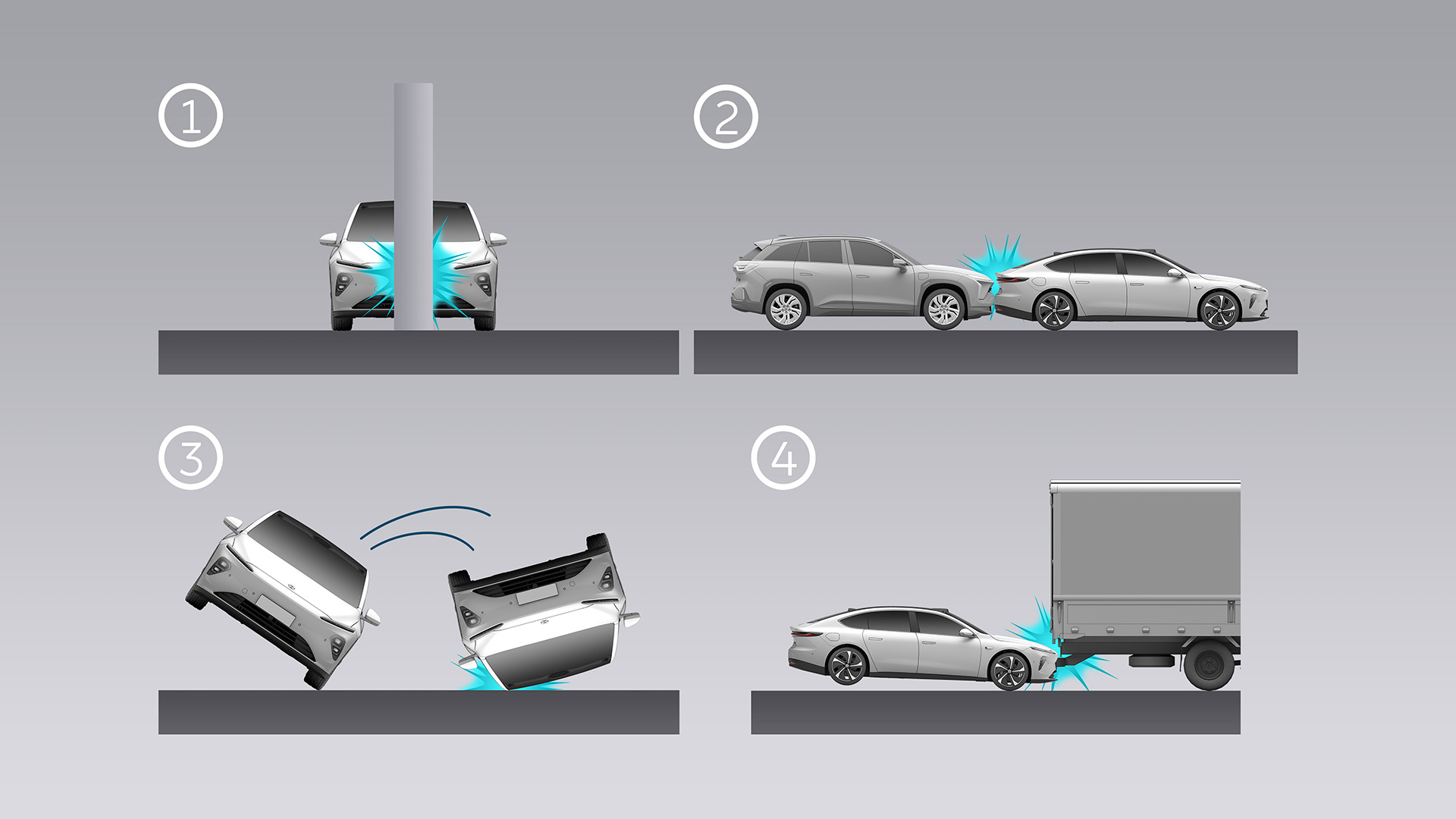 1
2
3
4